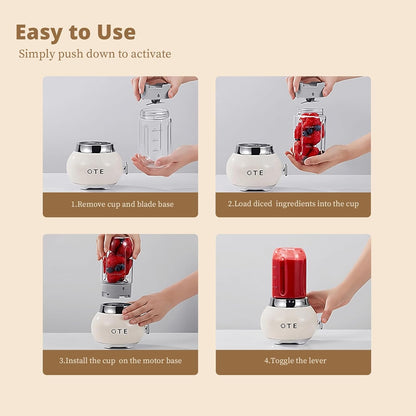 Easy to Use
Simply push down to activate

OTE

1.Remove cup and blade base

OTE

2.Load diced ingredients into the cup

OTE

3.Install the cup on the motor base

OTE

4.Toggle the lever