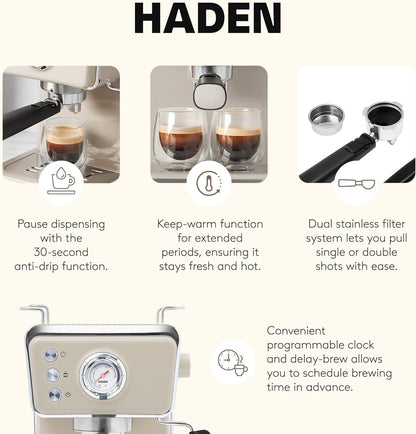 HADEN

Pause dispensing with the 30-second anti-drip function.

Keep-warm function for extended periods, ensuring it stays fresh and hot.

Dual stainless filter system lets you pull single or double shots with ease.

HADEN

Convenient programmable clock and delay-brew allows you to schedule brewing time in advance.