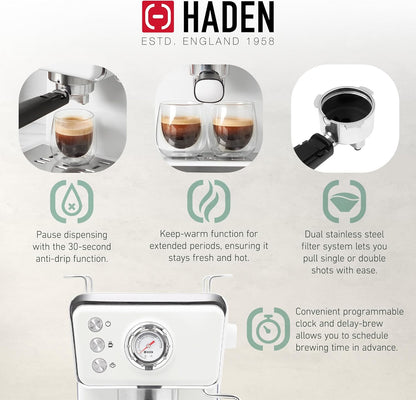 HADEN
ESTD. ENGLAND 1958

Pause dispensing with the 30-second anti-drip function.

Keep-warm function for extended periods, ensuring it stays fresh and hot.

Dual stainless steel filter system lets you pull single or double shots with ease.

Convenient programmable clock and delay-brew allows you to schedule brewing time in advance.