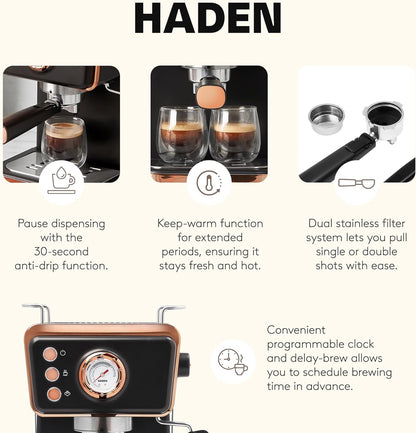 HADEN

Pause dispensing with the 30-second anti-drip function.

Keep-warm function for extended periods, ensuring it stays fresh and hot.

Dual stainless filter system lets you pull single or double shots with ease.

HADEN

Convenient programmable clock and delay-brew allows you to schedule brewing time in advance.