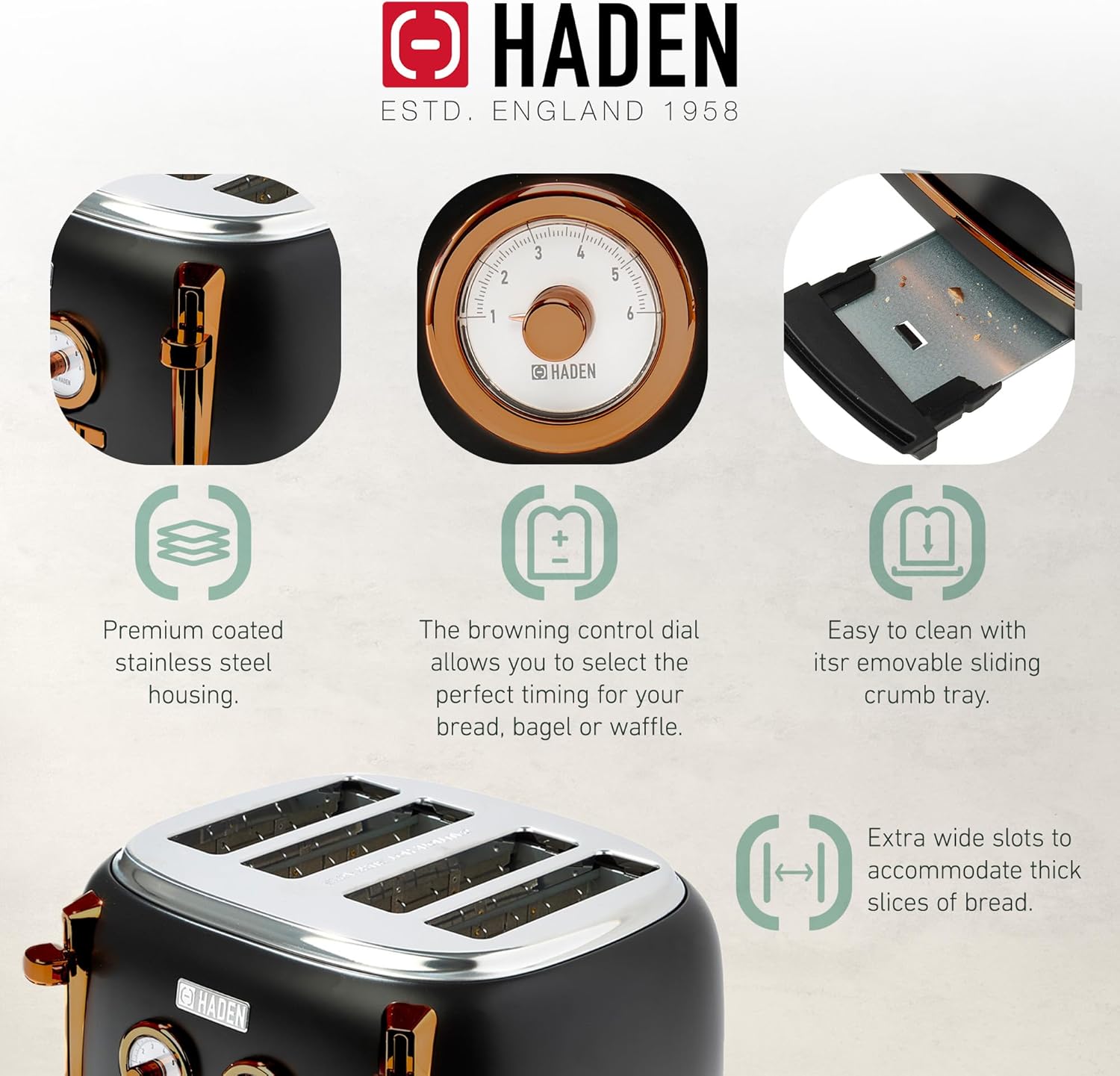 HADEN
ESTD. ENGLAND 1958

1 2 3 4 5 6
HADEN

Premium coated stainless steel housing.

The browning control dial allows you to select the perfect timing for your bread, bagel or waffle.

Easy to clean with itsr emovable sliding crumb tray.

Extra wide slots to accommodate thick slices of bread.

HADEN